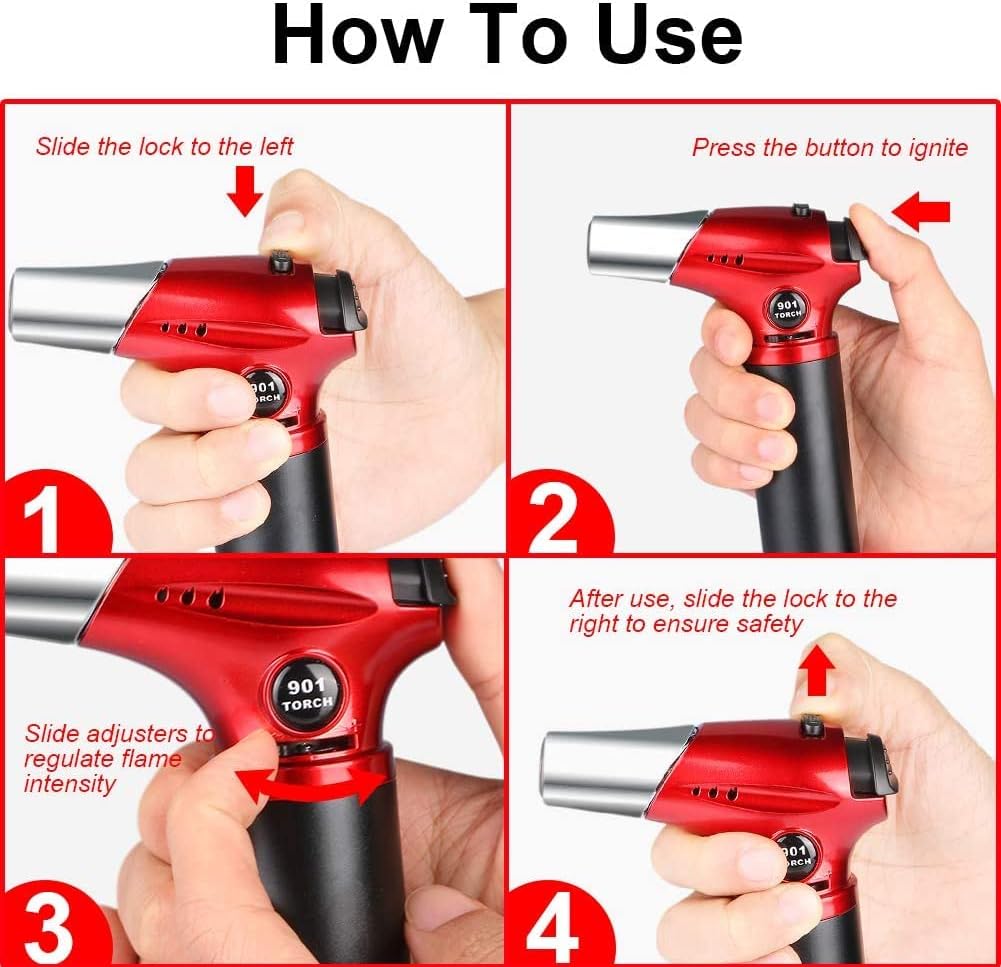 How To Use

Slide the lock to the left

901 TORCH

1

Press the button to ignite

901 TORCH

2

901 TORCH

Slide adjusters to regulate flame intensity

3

After use, slide the lock to the right to ensure safety

901 TORCH

4