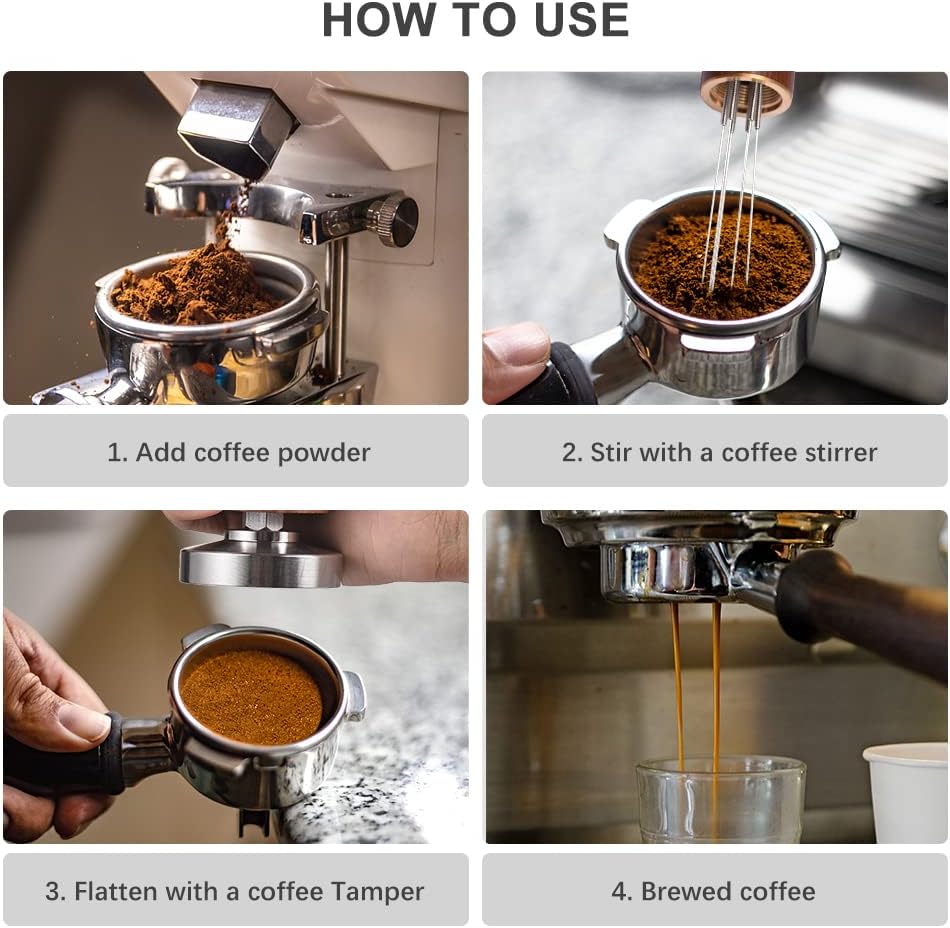 HOW TO USE

1. Add coffee powder

2. Stir with a coffee stirrer

3. Flatten with a coffee Tamper

4. Brewed coffee