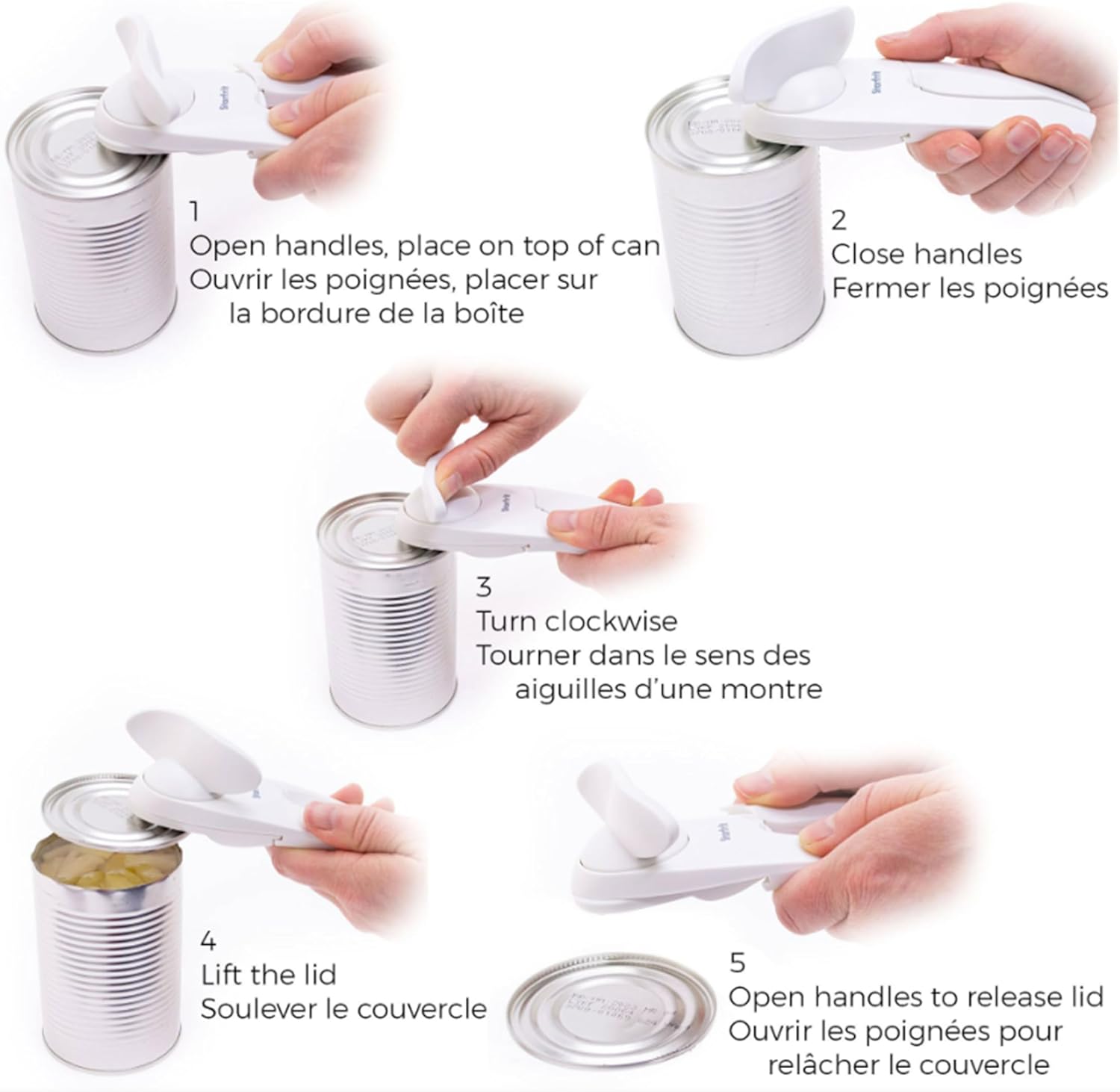 1
Open handles, place on top of can
Ouvrir les poignées, placer sur la bordure de la boîte

2
Close handles
Fermer les poignées

3
Turn clockwise
Tourner dans le sens des aiguilles d'une montre

4
Lift the lid
Soulever le couvercle

5
Open handles to release lid
Ouvrir les poignées pour relâcher le couvercle