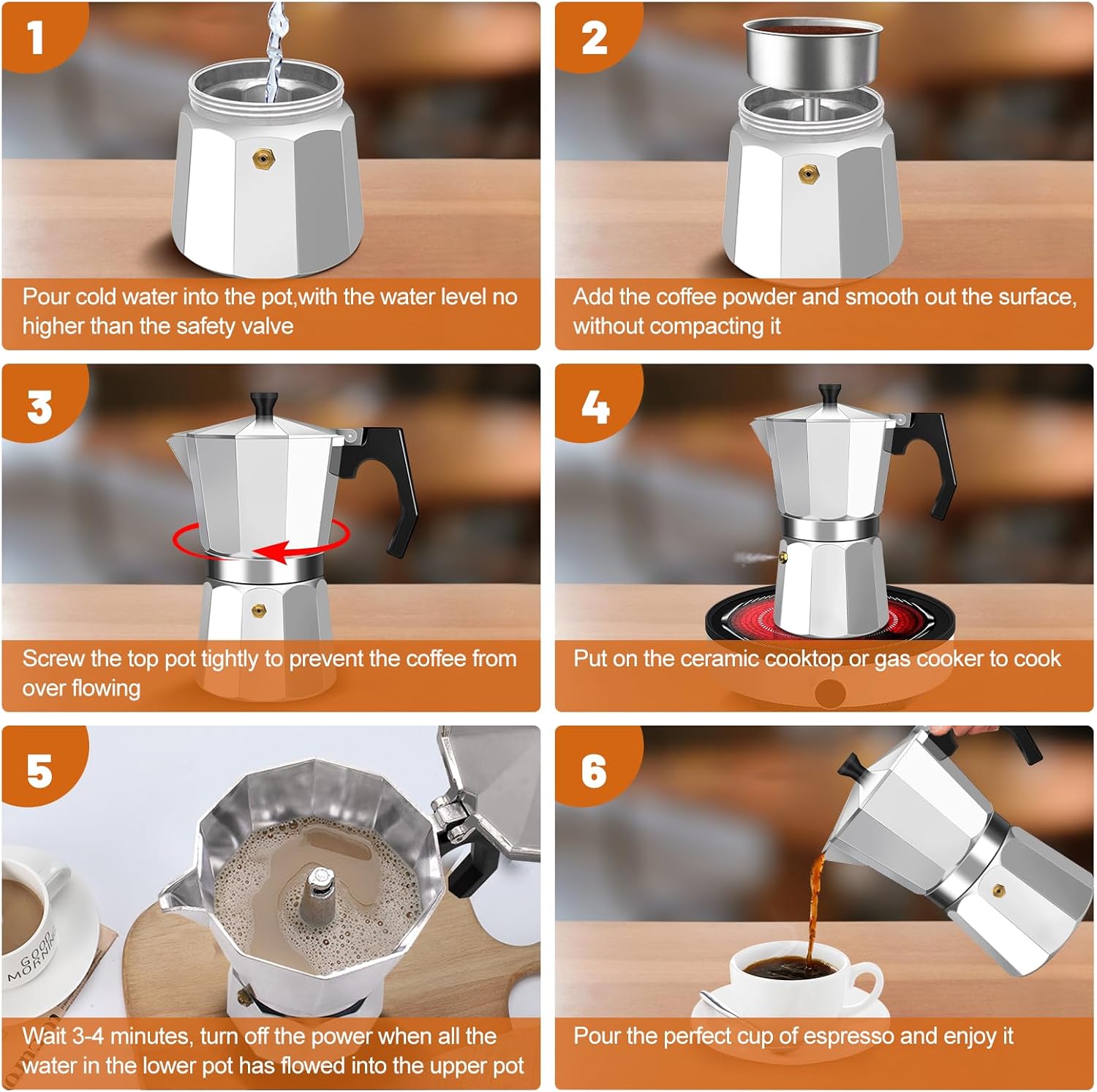 1

Pour cold water into the pot,with the water level no higher than the safety valve

2

Add the coffee powder and smooth out the surface, without compacting it

3

Screw the top pot tightly to prevent the coffee from over flowing

4

Put on the ceramic cooktop or gas cooker to cook

5

GOOD MORNING

Wait 3-4 minutes, turn off the power when all the water in the lower pot has flowed into the upper pot

6

Pour the perfect cup of espresso and enjoy it