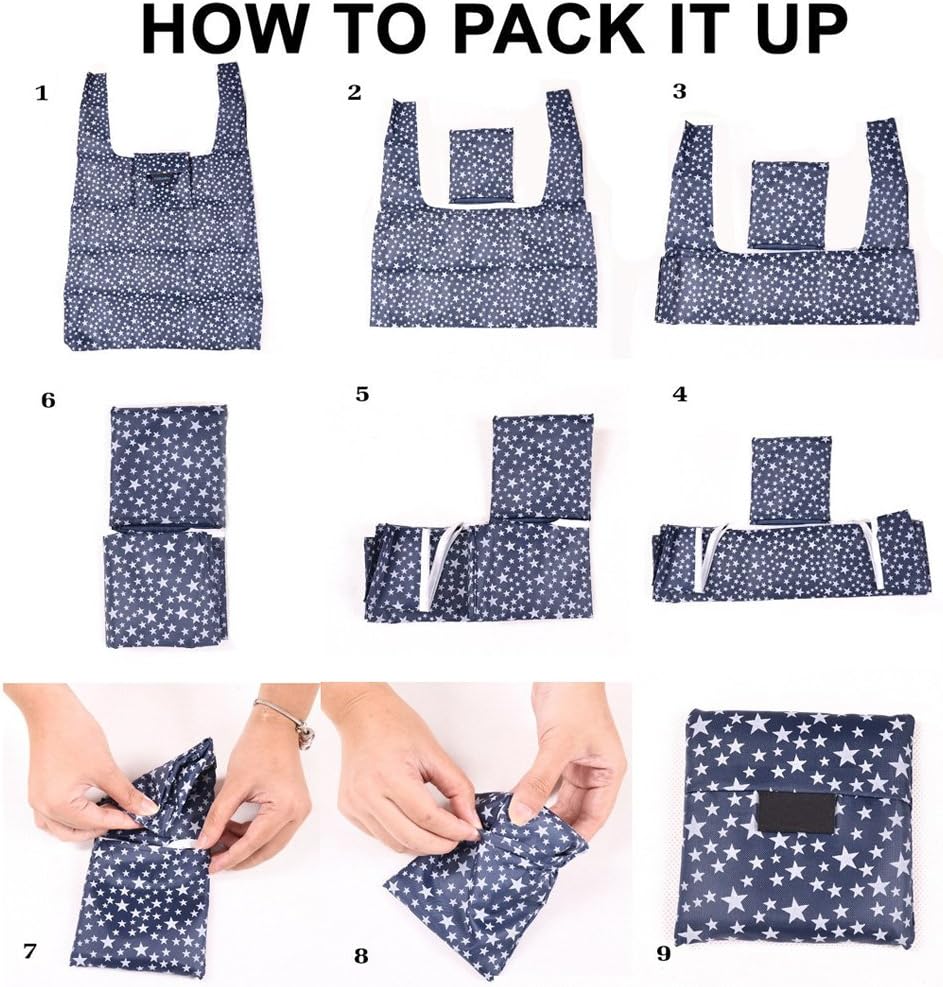 HOW TO PACK IT UP

1

2

3

6

5

4

7

8

9