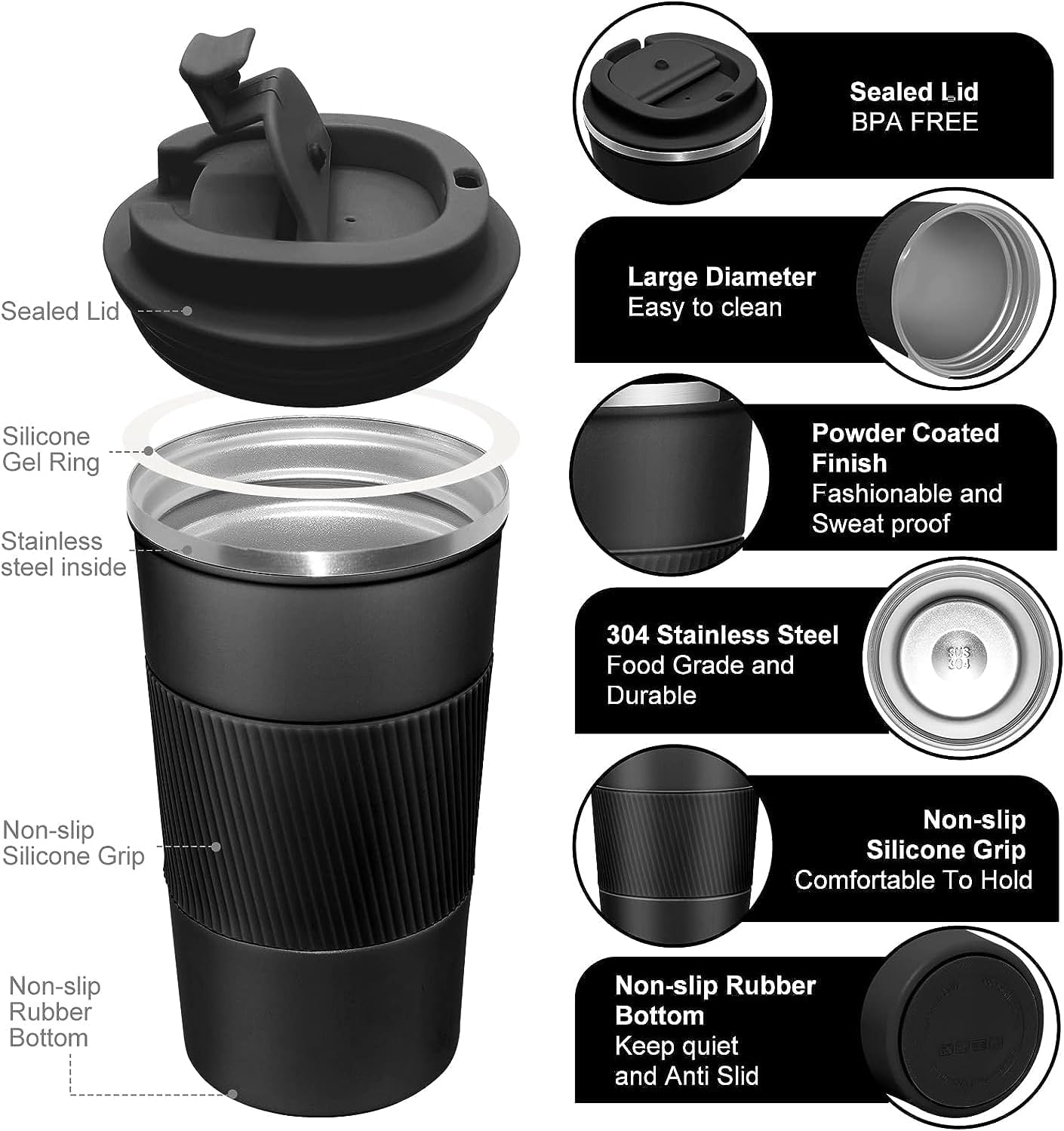 Sealed Lid

Silicone Gel Ring

Stainless steel inside

Non-slip Silicone Grip

Non-slip Rubber Bottom

Sealed Lid
BPA FREE

Large Diameter
Easy to clean

Powder Coated Finish
Fashionable and Sweat proof

304 Stainless Steel
Food Grade and Durable

SUS 304

Non-slip Silicone Grip
Comfortable To Hold

Non-slip Rubber Bottom
Keep quiet and Anti Slid