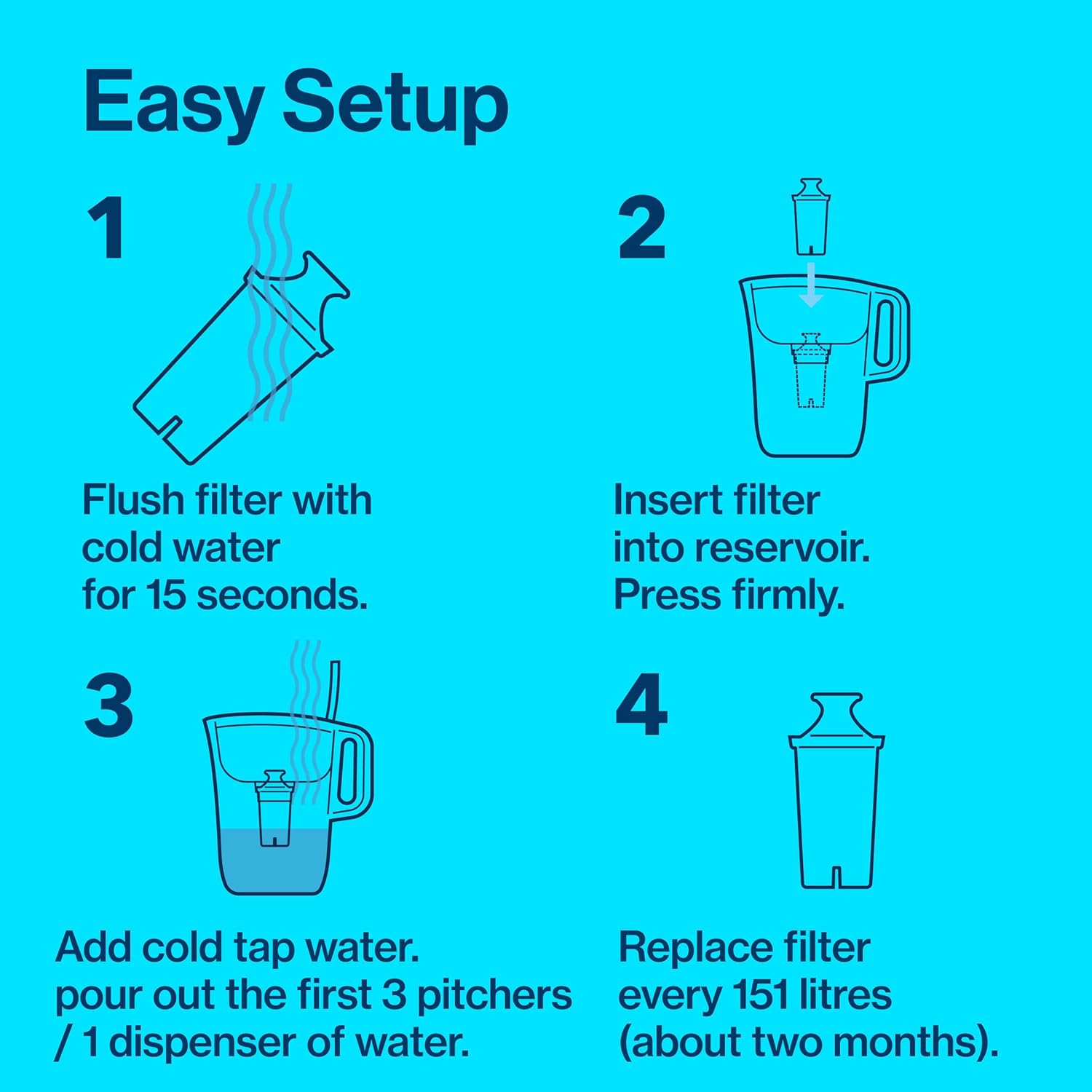 Easy Setup

1

Flush filter with cold water for 15 seconds.

2

Insert filter into reservoir. Press firmly.

3

Add cold tap water. pour out the first 3 pitchers / 1 dispenser of water.

4

Replace filter every 151 litres (about two months).