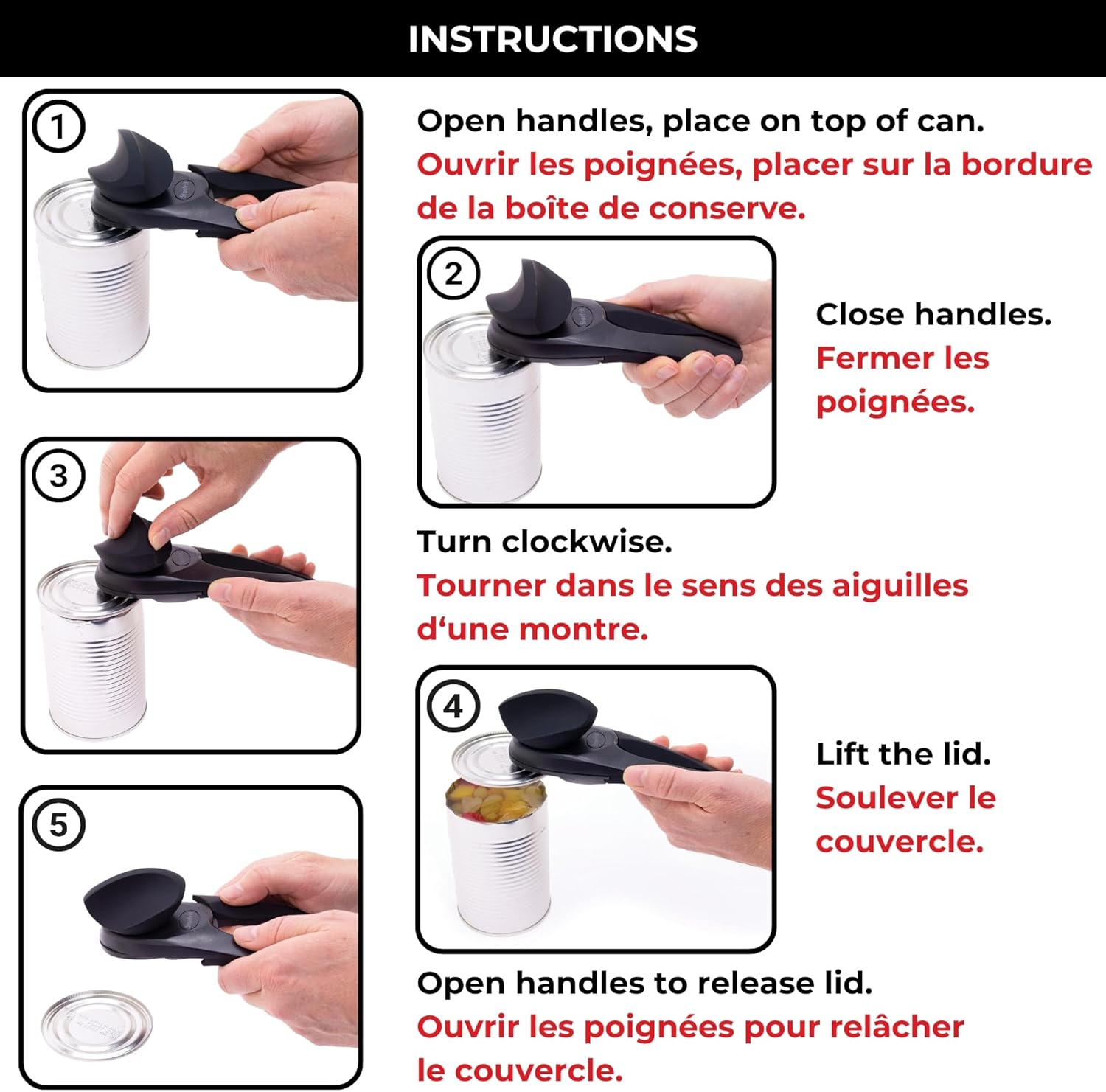 INSTRUCTIONS

1

Open handles, place on top of can.
Ouvrir les poignées, placer sur la bordure de la boîte de conserve.

2

Close handles.
Fermer les poignées.

3

Turn clockwise.
Tourner dans le sens des aiguilles d'une montre.

4

Lift the lid.
Soulever le couvercle.

5

Open handles to release lid.
Ouvrir les poignées pour relâcher le couvercle.